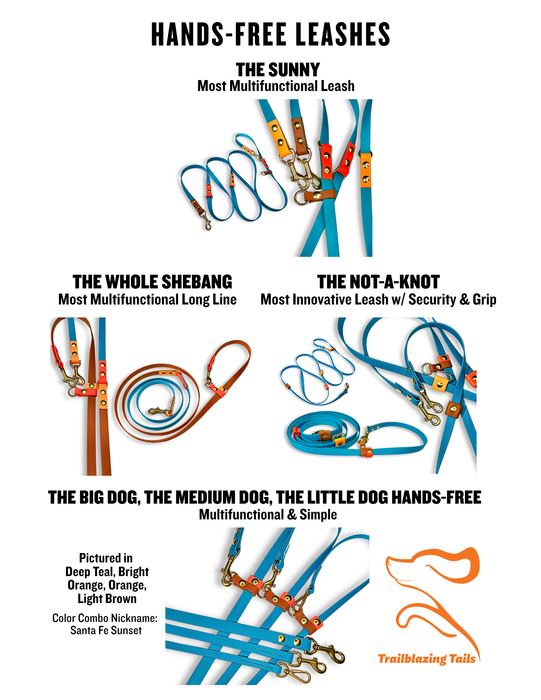 HANDS-FREE LEASHES

THE SUNNY
Most Multifunctional Leash

THE WHOLE SHEBANG
Most Multifunctional Long Line

THE NOT-A-KNOT
Most Innovative Leash w/ Security & Grip

THE BIG DOG, THE MEDIUM DOG, THE LITTLE DOG HANDS-FREE
Multifunctional & Simple

Pictured in Deep Teal, Bright Orange, Orange, Light Brown

Color Combo Nickname: Santa Fe Sunset

Trailblazing Tails